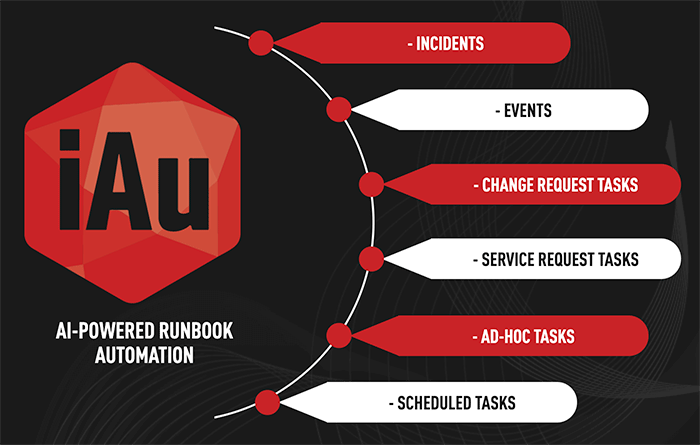 iAu

AI-POWERED RUNBOOK AUTOMATION

- INCIDENTS

- EVENTS

- CHANGE REQUEST TASKS

- SERVICE REQUEST TASKS

- AD-HOC TASKS

- SCHEDULED TASKS